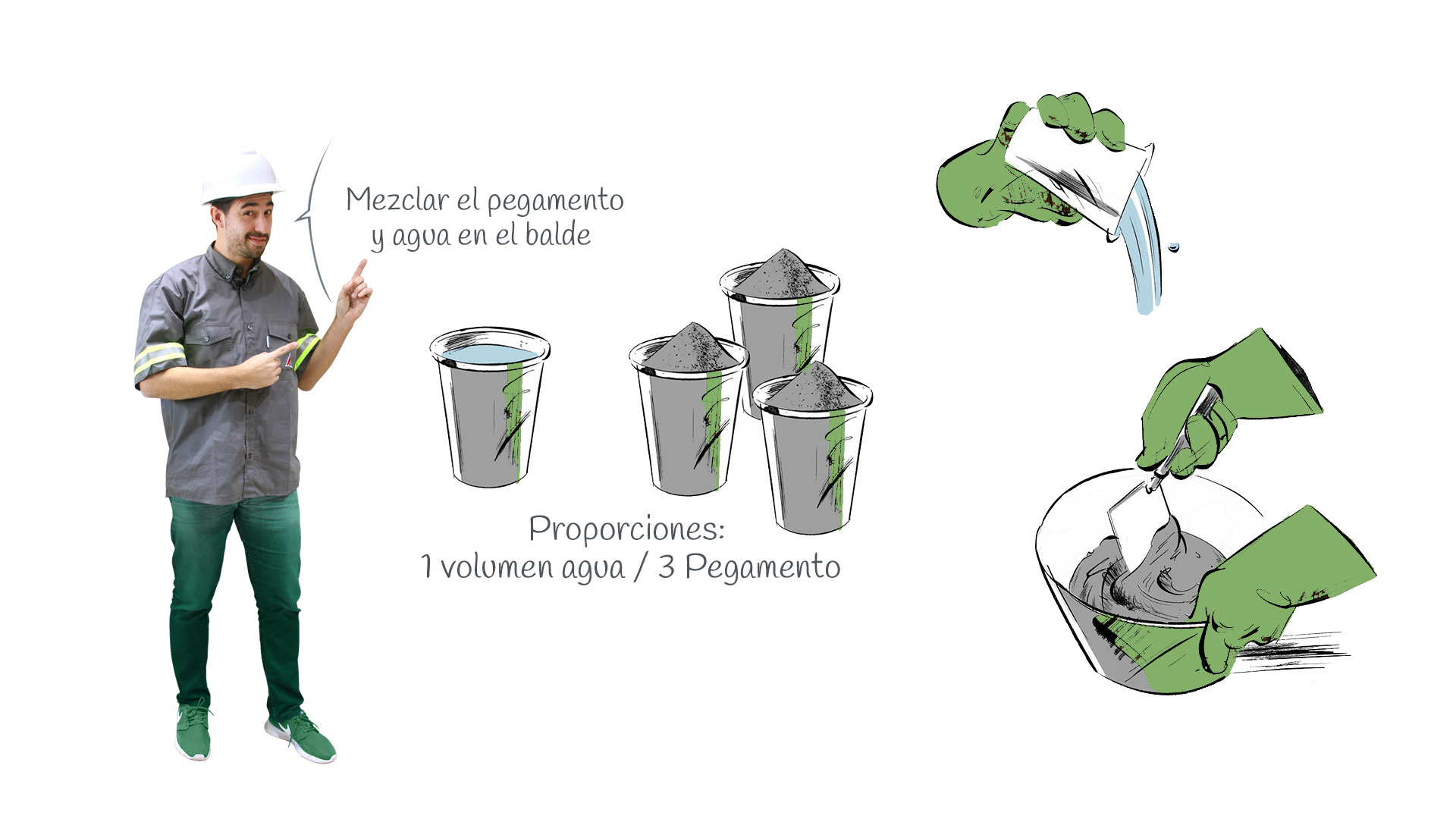 Mezclar el pegamento y agua en el balde

Proporciones:
1 volumen agua / 3 Pegamento