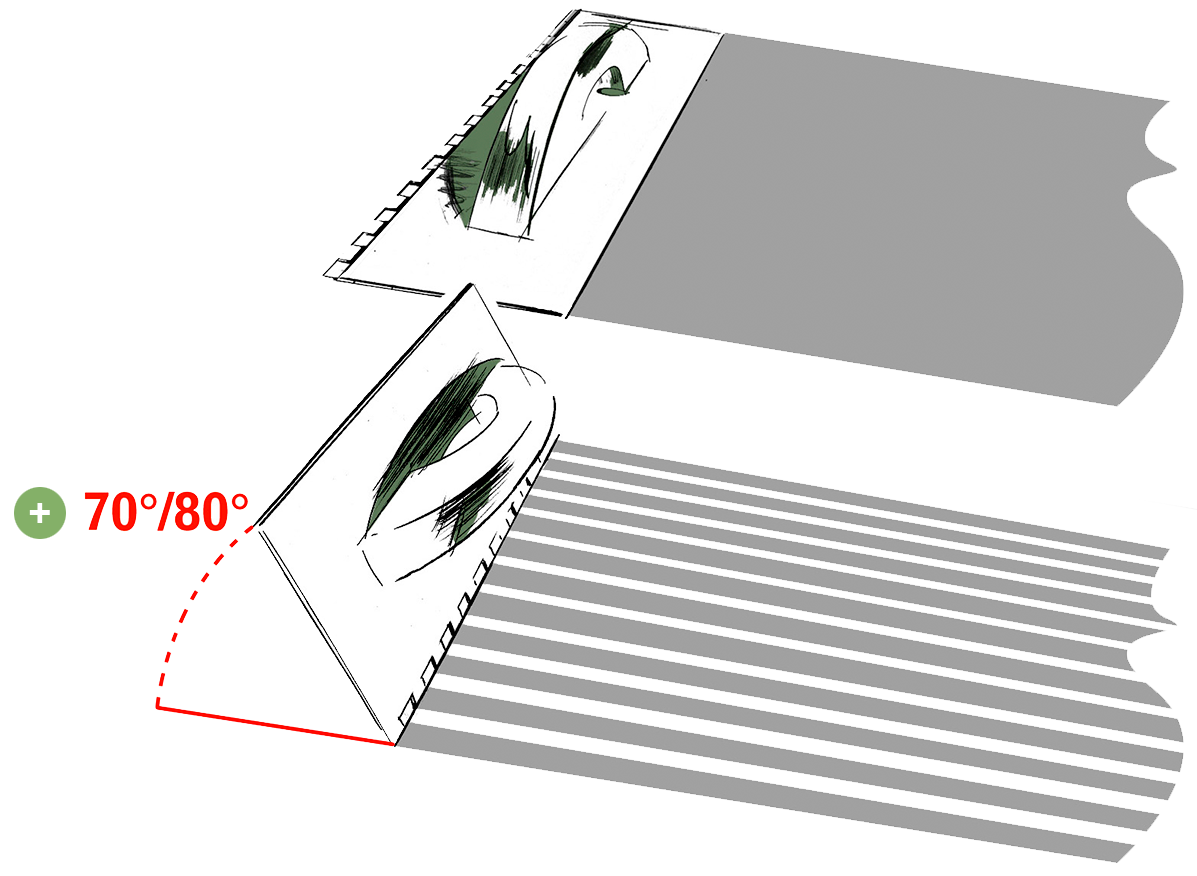 + 70°/80°