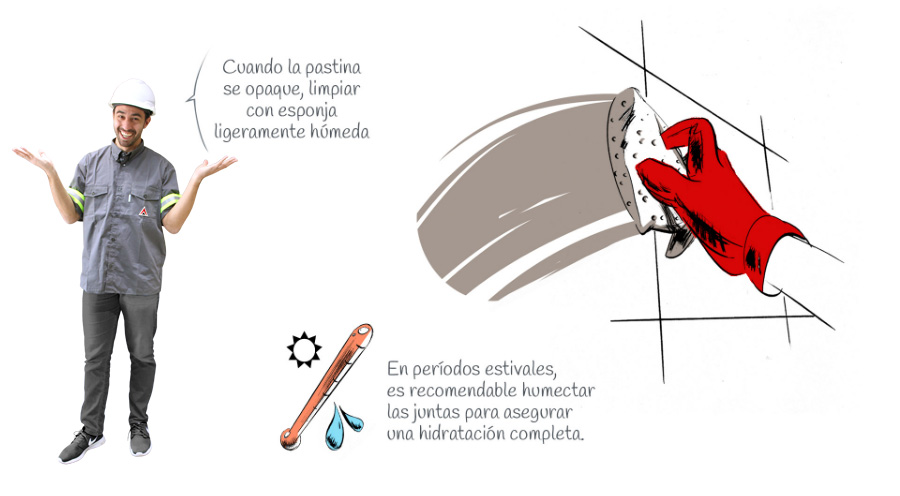 Cuando la pastina se opaque, limpiar con esponja ligeramente húmeda

En períodos estivales, es recomendable humectar las juntas para asegurar una hidratación completa.